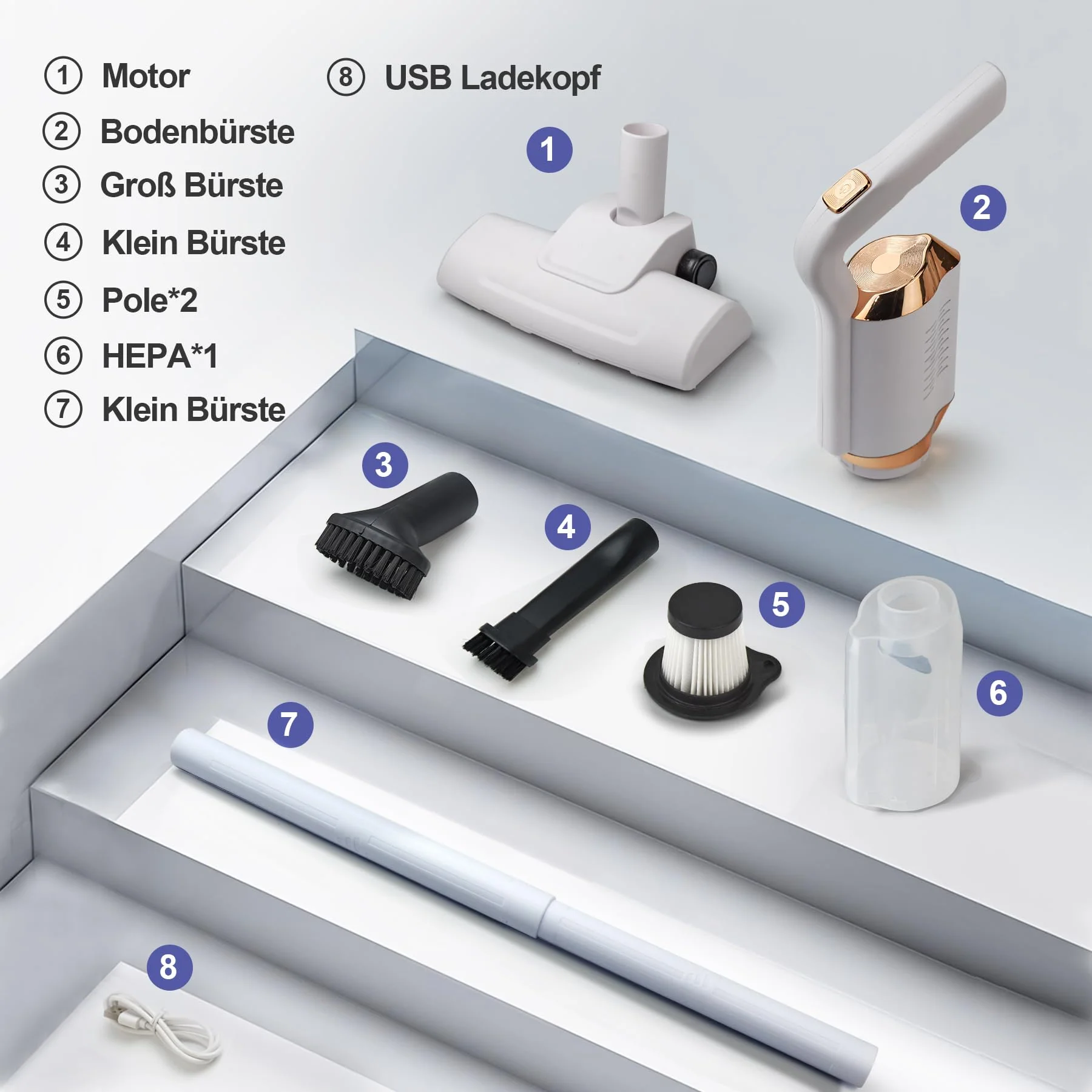 ① Motor
② Bodenbürste
③ Groß Bürste
④ Klein Bürste
⑤ Pole*2
⑥ HEPA*1
⑦ Klein Bürste

⑧ USB Ladekopf

1
2
3
4
5
6
7
8