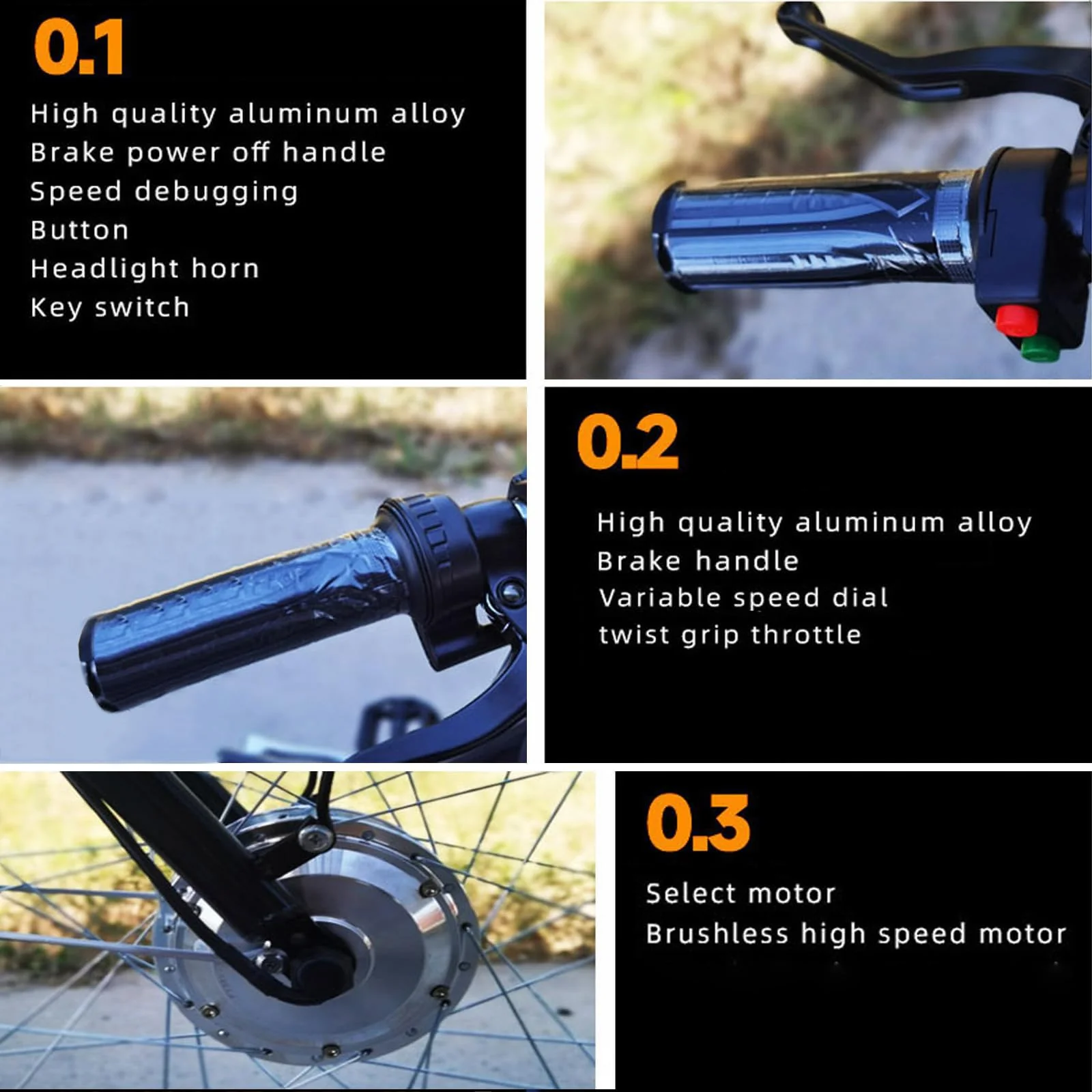 0.1

High quality aluminum alloy
Brake power off handle
Speed debugging
Button
Headlight horn
Key switch

0.2

High quality aluminum alloy
Brake handle
Variable speed dial
twist grip throttle

0.3

Select motor
Brushless high speed motor