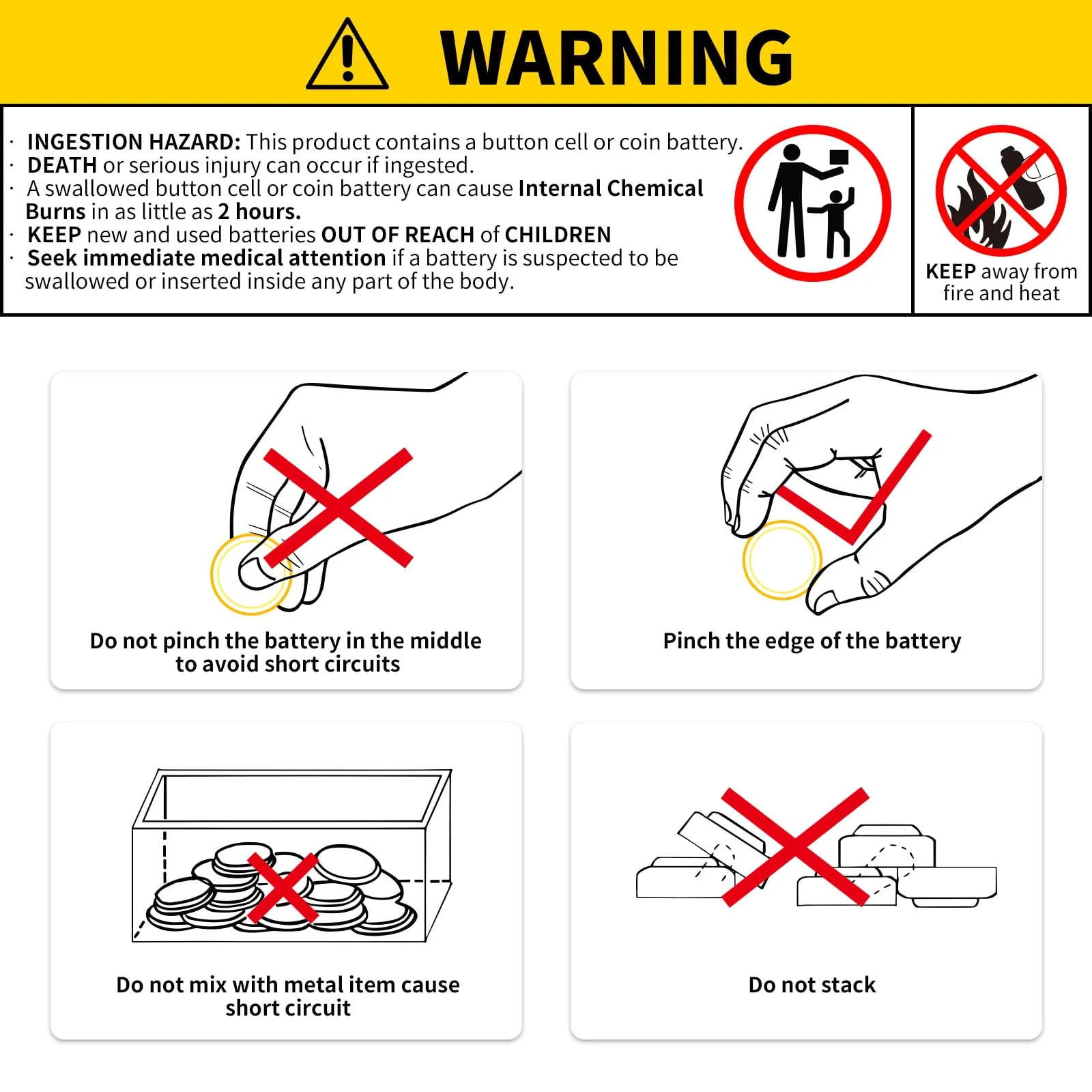 WARNING

· INGESTION HAZARD: This product contains a button cell or coin battery.
· DEATH or serious injury can occur if ingested.
· A swallowed button cell or coin battery can cause Internal Chemical Burns in as little as 2 hours.
· KEEP new and used batteries OUT OF REACH of CHILDREN
· Seek immediate medical attention if a battery is suspected to be swallowed or inserted inside any part of the body.

KEEP away from fire and heat

Do not pinch the battery in the middle to avoid short circuits

Pinch the edge of the battery

Do not mix with metal item cause short circuit

Do not stack